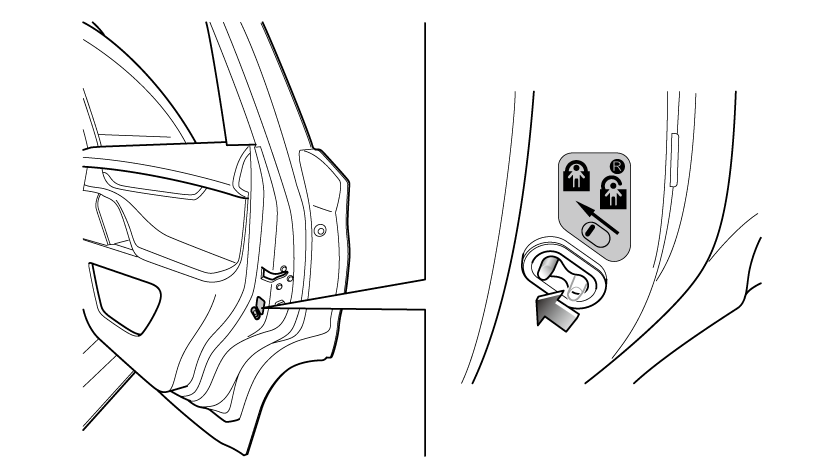 R